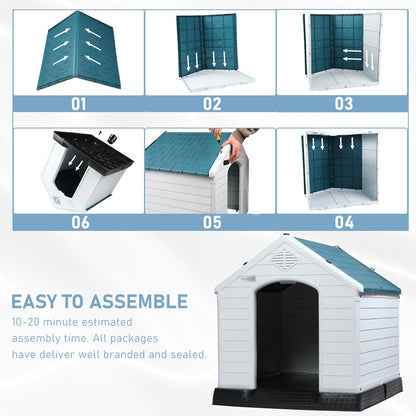 01 02 03

06 05 04

EASY TO ASSEMBLE

10-20 minute estimated assembly time. All packages have deliver well branded and sealed.