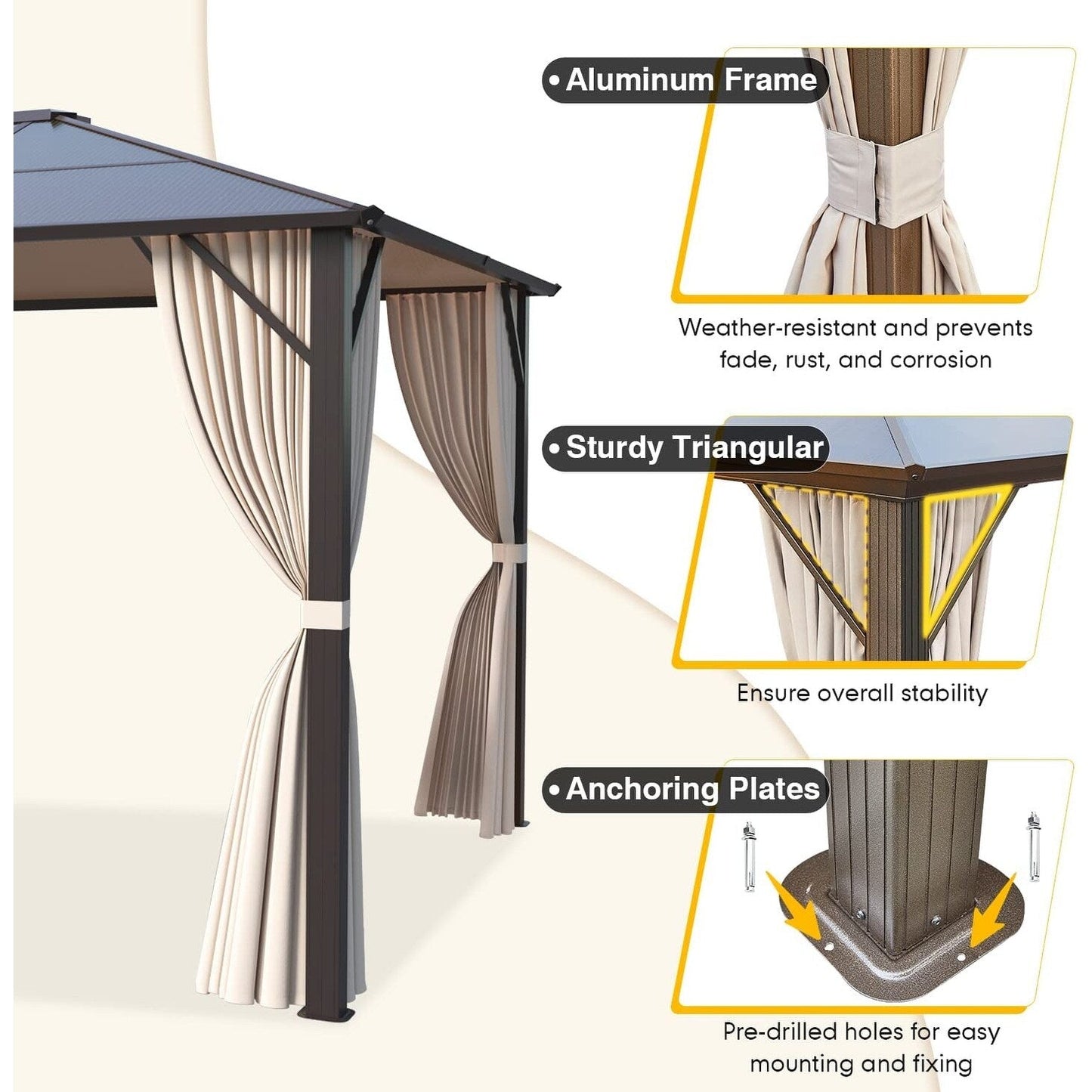 • Aluminum Frame

Weather-resistant and prevents fade, rust, and corrosion

• Sturdy Triangular

Ensure overall stability

• Anchoring Plates

Pre-drilled holes for easy mounting and fixing